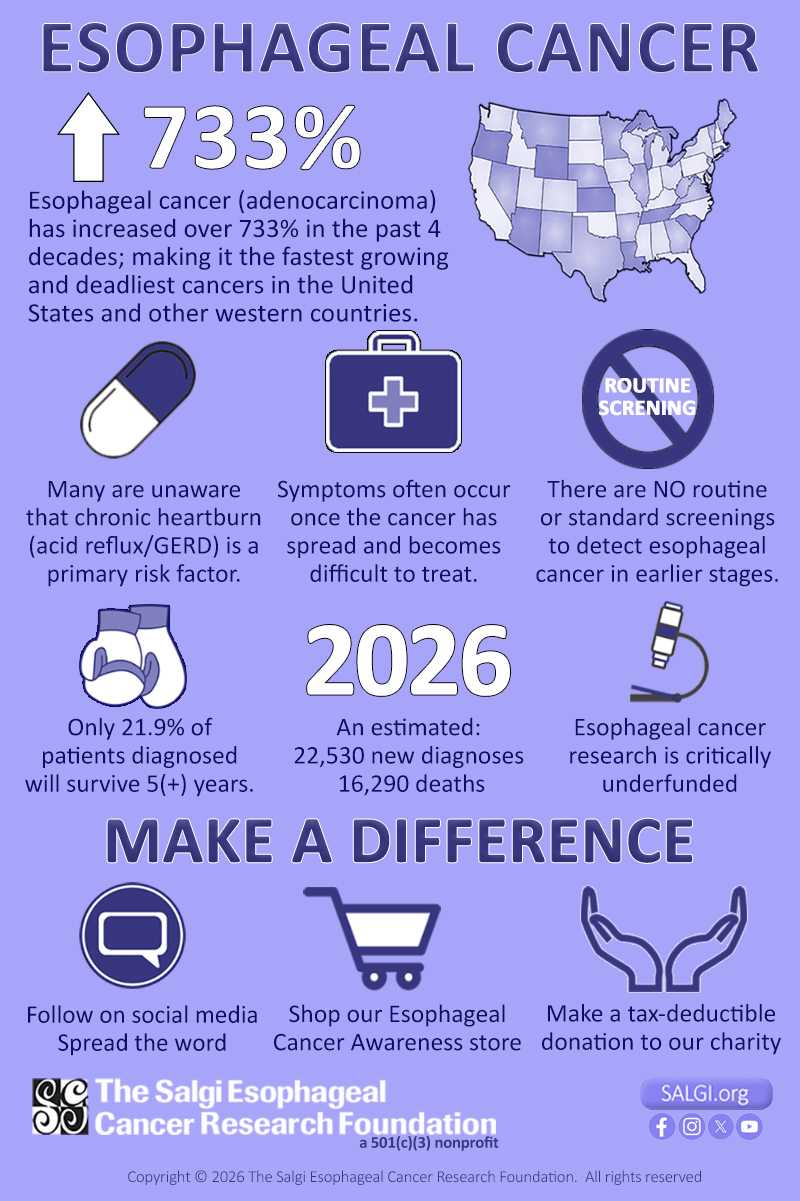 ESOPHAGEAL CANCER

733%

Esophageal cancer (adenocarcinoma) has increased over 733% in the past 4 decades; making it the fastest growing and deadliest cancers in the United States and other western countries.

Many are unaware that chronic heartburn (acid reflux/GERD) is a primary risk factor.

Symptoms often occur once the cancer has spread and becomes difficult to treat.

ROUTINE SCRENING

There are NO routine or standard screenings to detect esophageal cancer in earlier stages.

Only 21.9% of patients diagnosed will survive 5(+) years.

2026

An estimated:
22,530 new diagnoses
16,290 deaths

Esophageal cancer research is critically underfunded

MAKE A DIFFERENCE

Follow on social media
Spread the word

Shop our Esophageal Cancer Awareness store

Make a tax-deductible donation to our charity

The Salgi Esophageal Cancer Research Foundation
a 501(c)(3) nonprofit

SALGI.org

Copyright © 2026 The Salgi Esophageal Cancer Research Foundation. All rights reserved